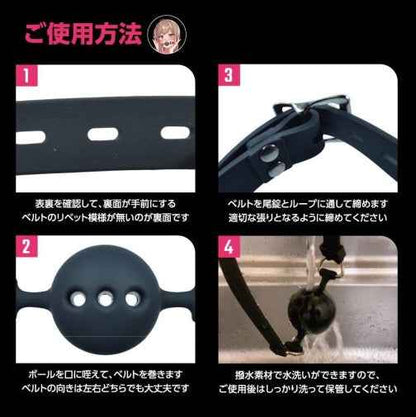 ご使用方法

1

表裏を確認して、裏面が手前にする
ベルトのリベット模様が無いのが裏面です

2

ボールを口に咥えて、ベルトを巻きます
ベルトの向きは左右どちらでも大丈夫です

3

ベルトを尾錠とループに通して締めます
適切な張りとなるように締めてください

4

撥水素材で水洗いができますので、
ご使用後はしっかり洗って保管してください